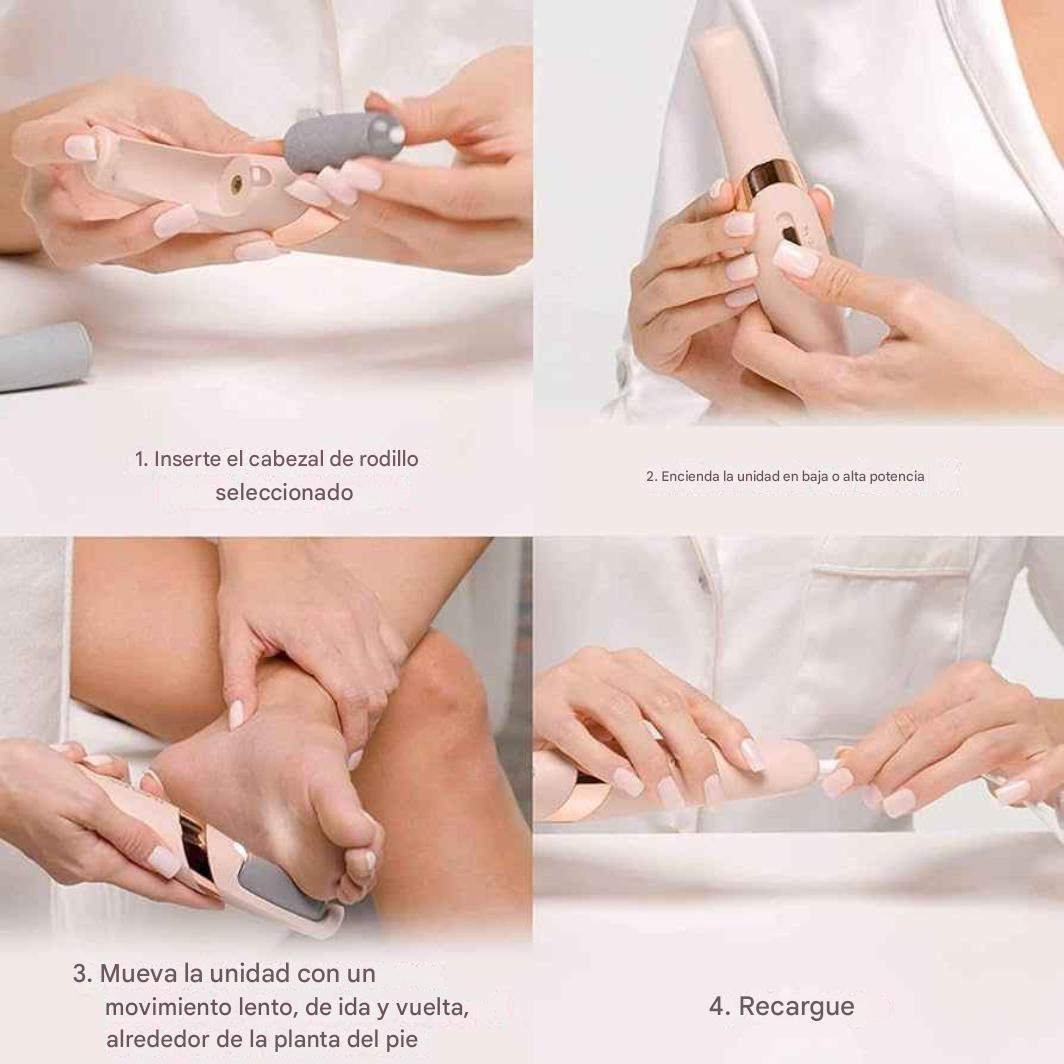 1. Inserte el cabezal de rodillo seleccionado

2. Encienda la unidad en baja o alta potencia

3. Mueva la unidad con un movimiento lento, de ida y vuelta, alrededor de la planta del pie

4. Recargue